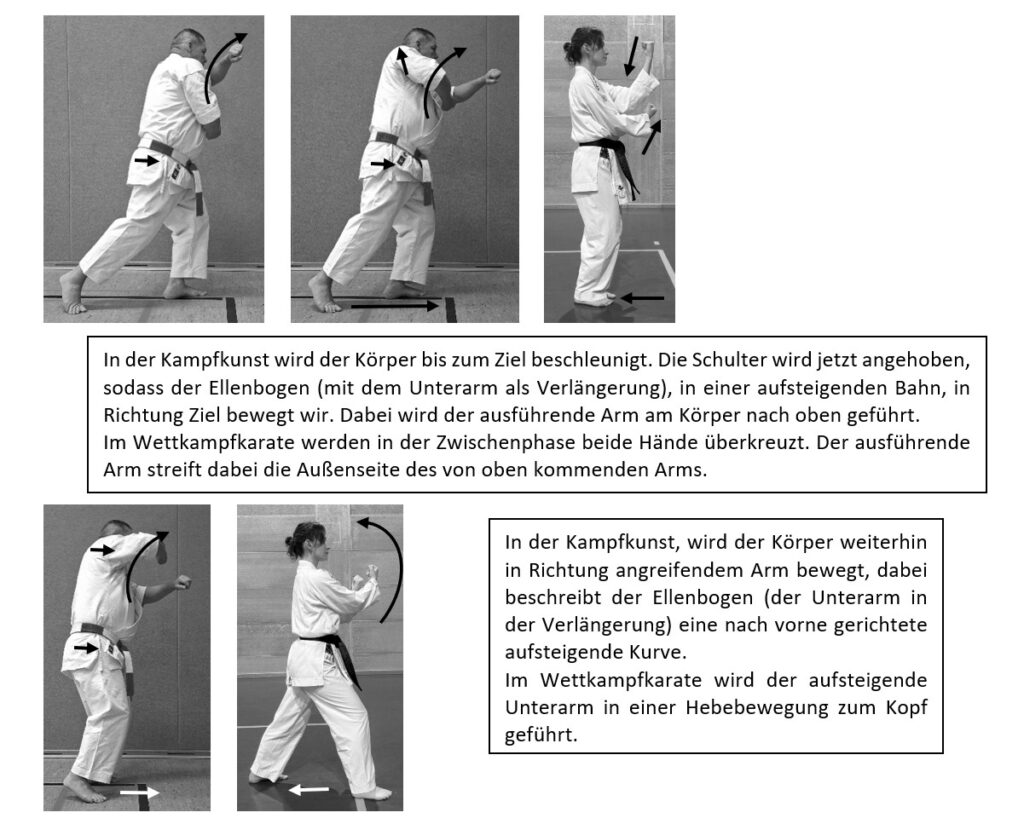 In der Kampfkunst wird der Körper bis zum Ziel beschleunigt. Die Schulter wird jetzt angehoben, sodass der Ellenbogen (mit dem Unterarm als Verlängerung), in einer aufsteigenden Bahn, in Richtung Ziel bewegt wir. Dabei wird der ausführende Arm am Körper nach oben geführt.
Im Wettkampfkarate werden in der Zwischenphase beide Hände überkreuzt. Der ausführende Arm streift dabei die Außenseite des von oben kommenden Arms.

In der Kampfkunst, wird der Körper weiterhin in Richtung angreifendem Arm bewegt, dabei beschreibt der Ellenbogen (der Unterarm in der Verlängerung) eine nach vorne gerichtete aufsteigende Kurve.
Im Wettkampfkarate wird der aufsteigende Unterarm in einer Hebebewegung zum Kopf geführt.