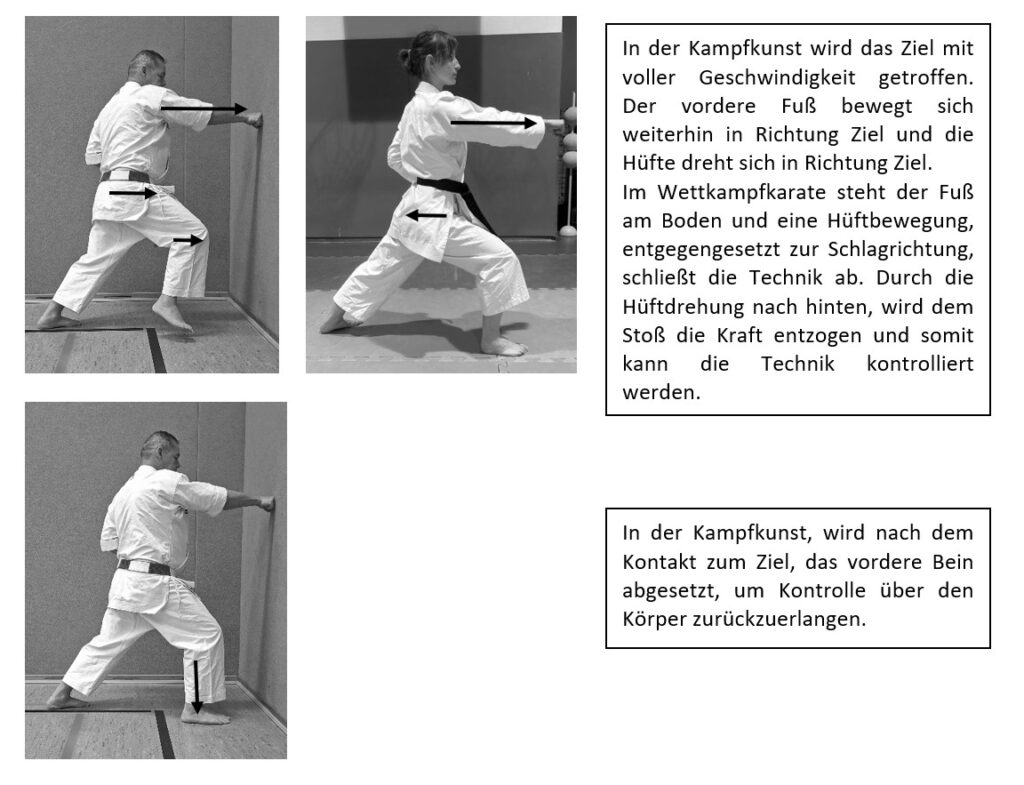 In der Kampfkunst wird das Ziel mit voller Geschwindigkeit getroffen. Der vordere Fuß bewegt sich weiterhin in Richtung Ziel und die Hüfte dreht sich in Richtung Ziel.
Im Wettkampfkarate steht der Fuß am Boden und eine Hüftbewegung, entgegengesetzt zur Schlagrichtung, schließt die Technik ab. Durch die Hüftdrehung nach hinten, wird dem Stoß die Kraft entzogen und somit kann die Technik kontrolliert werden.

In der Kampfkunst, wird nach dem Kontakt zum Ziel, das vordere Bein abgesetzt, um Kontrolle über den Körper zurückzuerlangen.